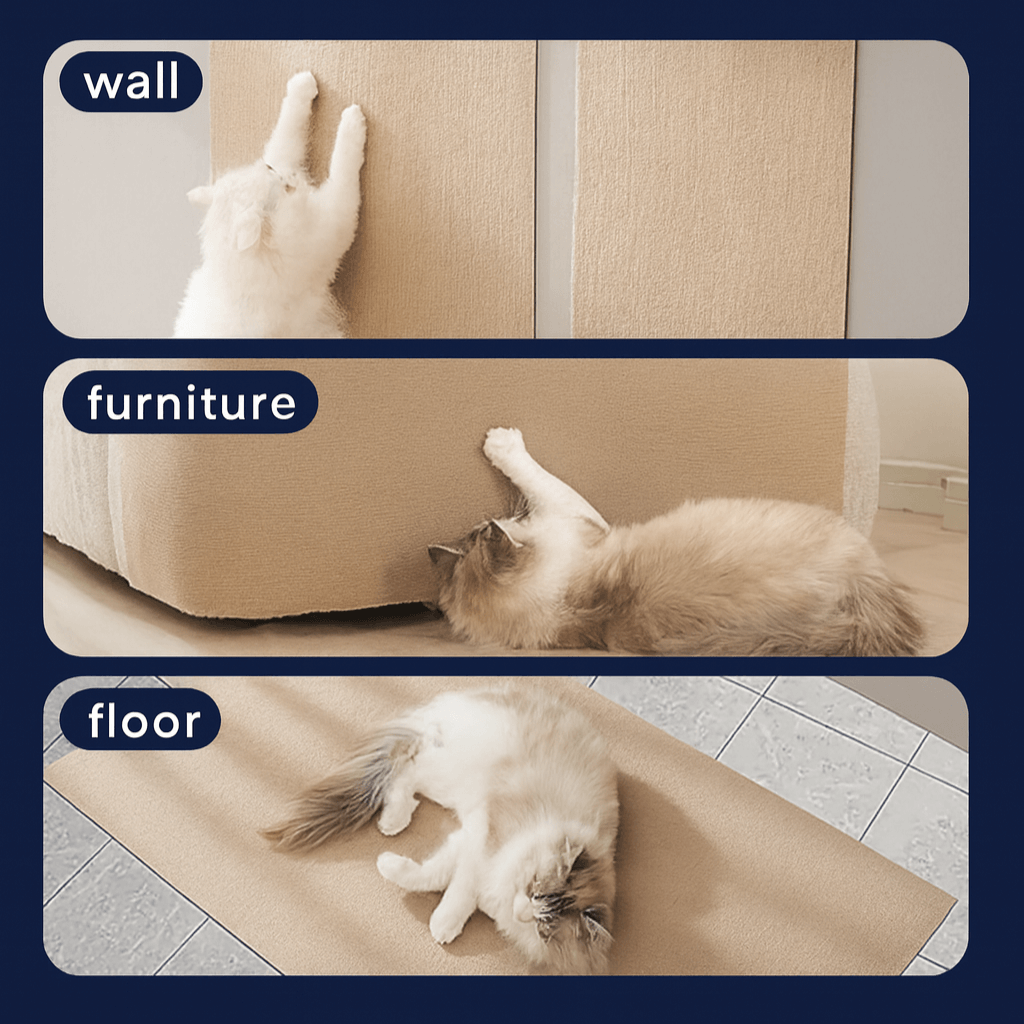 wall

furniture

floor